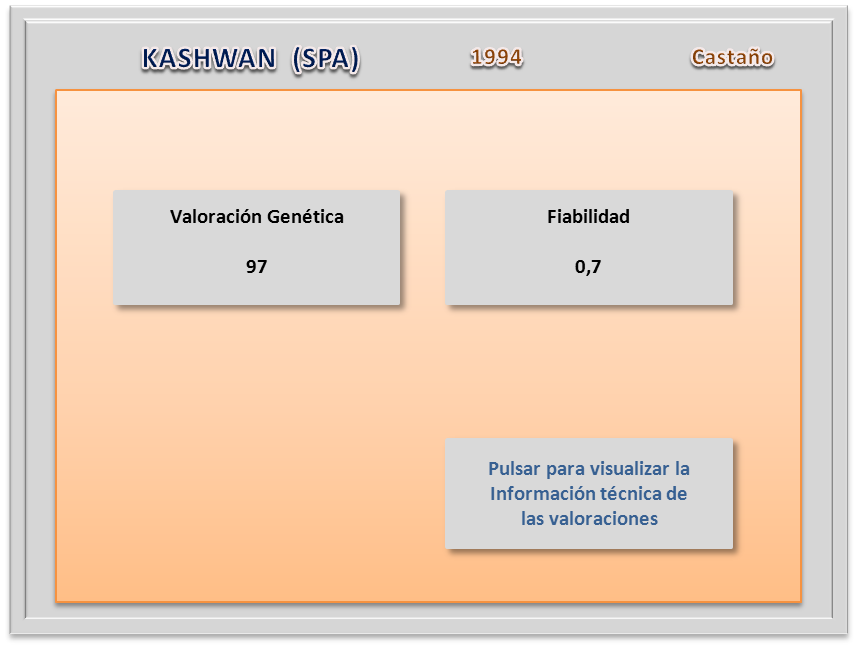 KASHWAN (SPA)

1994

Castaño

Valoración Genética

97

Fiabilidad

0,7

Pulsar para visualizar la Información técnica de las valoraciones